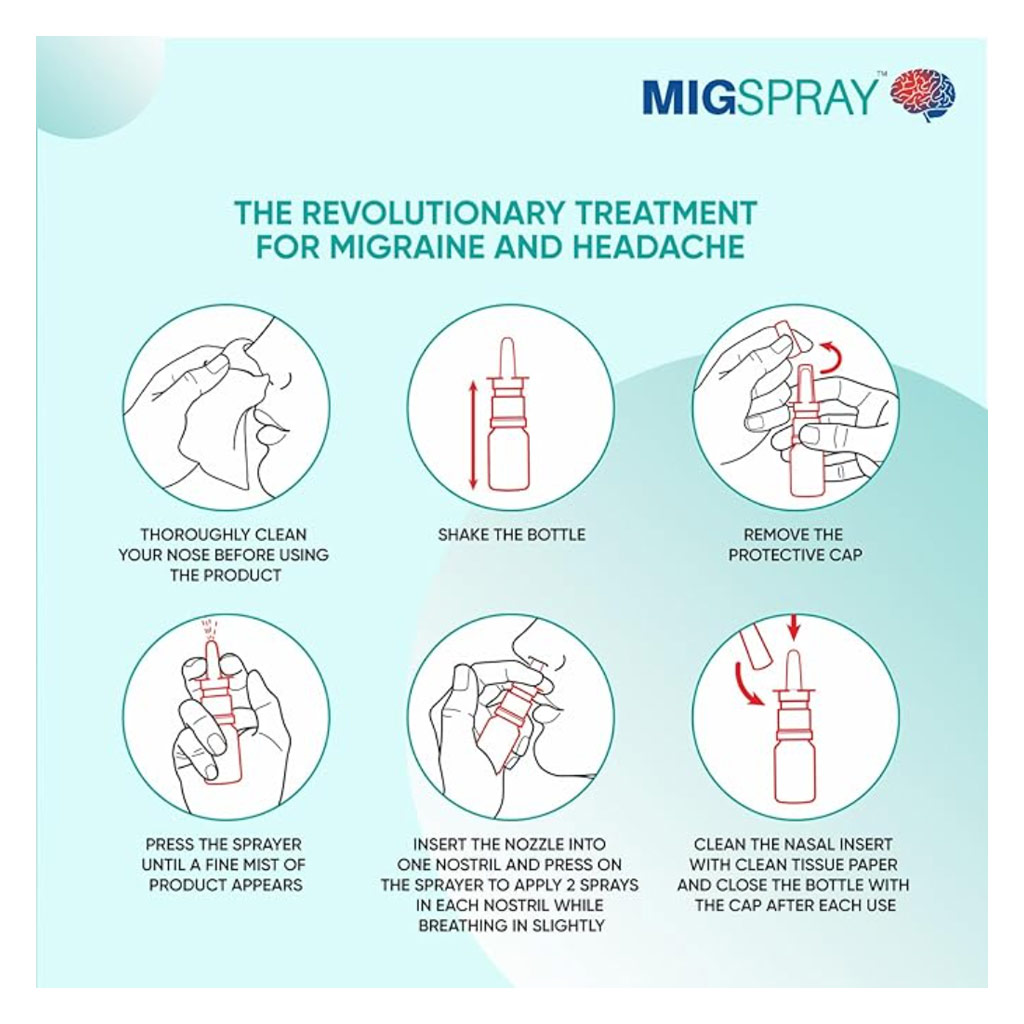 MIGSPRAY™

THE REVOLUTIONARY TREATMENT FOR MIGRAINE AND HEADACHE

THOROUGHLY CLEAN YOUR NOSE BEFORE USING THE PRODUCT

SHAKE THE BOTTLE

REMOVE THE PROTECTIVE CAP

PRESS THE SPRAYER UNTIL A FINE MIST OF PRODUCT APPEARS

INSERT THE NOZZLE INTO ONE NOSTRIL AND PRESS ON THE SPRAYER TO APPLY 2 SPRAYS IN EACH NOSTRIL WHILE BREATHING IN SLIGHTLY

CLEAN THE NASAL INSERT WITH CLEAN TISSUE PAPER AND CLOSE THE BOTTLE WITH THE CAP AFTER EACH USE