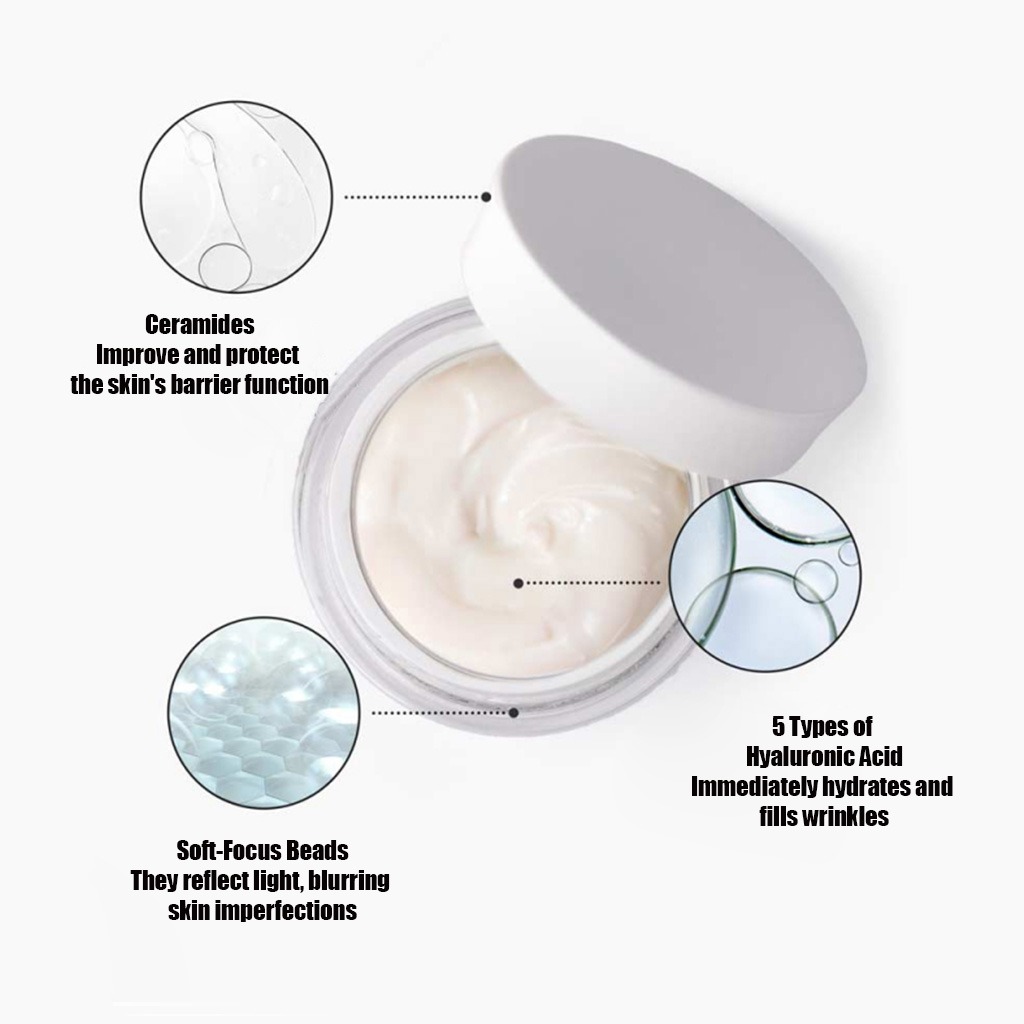 Ceramides
Improve and protect the skin's barrier function

5 Types of Hyaluronic Acid
Immediately hydrates and fills wrinkles

Soft-Focus Beads
They reflect light, blurring skin imperfections