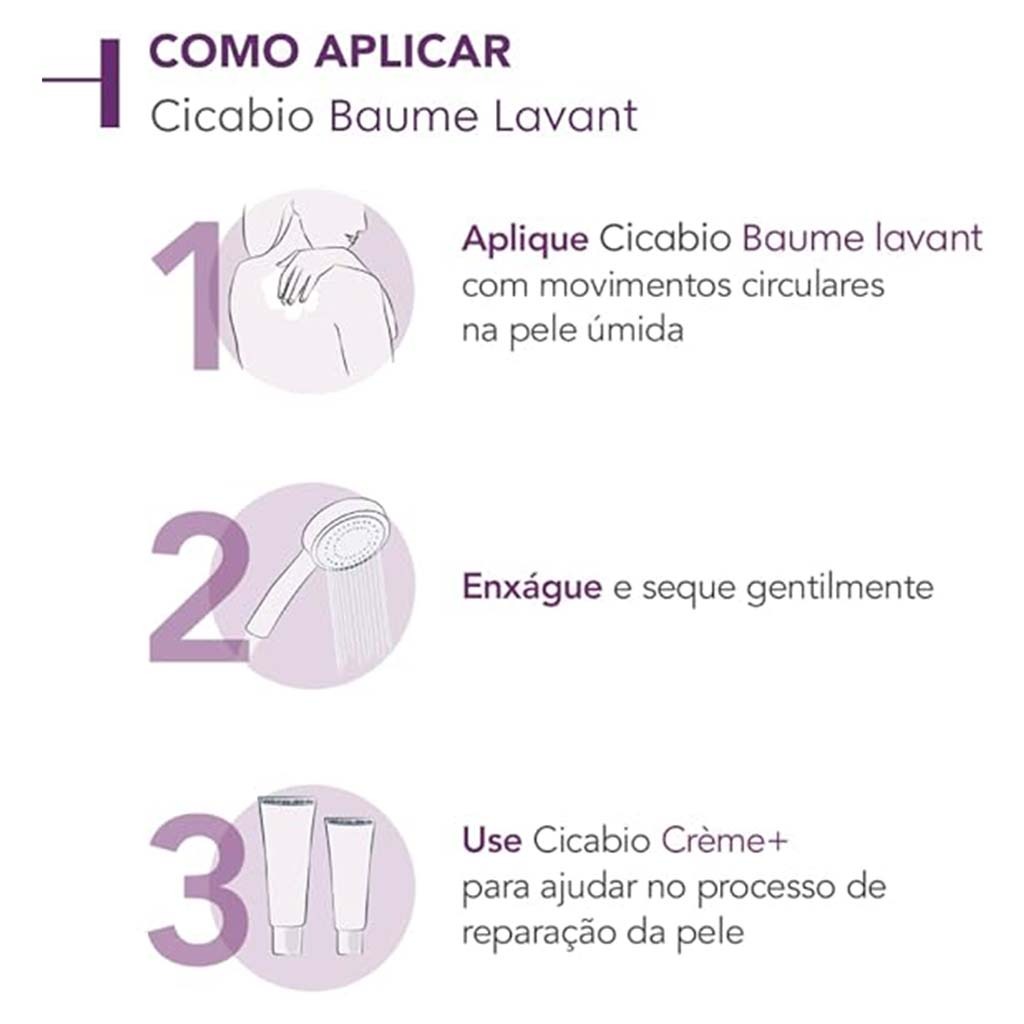 COMO APLICAR
Cicabio Baume Lavant

1

Aplique Cicabio Baume lavant com movimentos circulares na pele úmida

2

Enxágue e seque gentilmente

3

Use Cicabio Crème+ para ajudar no processo de reparação da pele