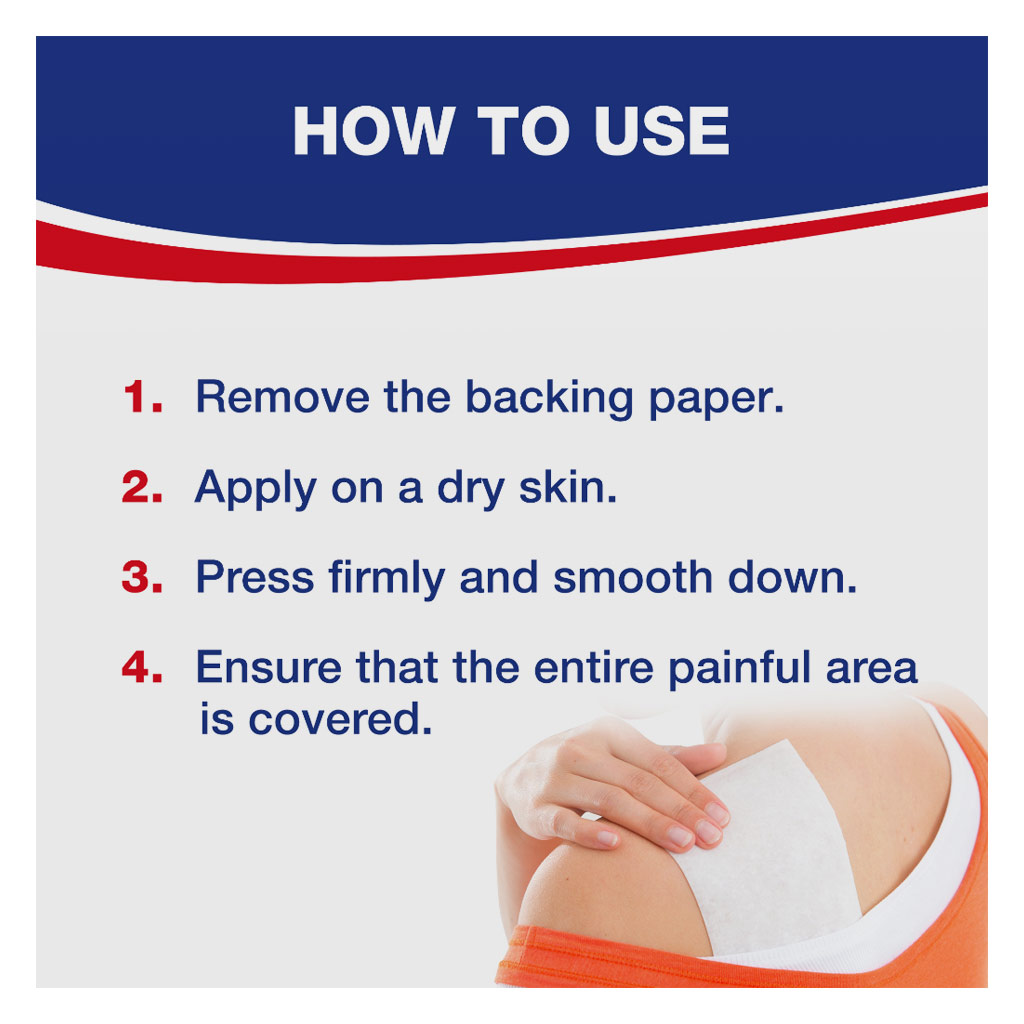 HOW TO USE

1. Remove the backing paper.

2. Apply on a dry skin.

3. Press firmly and smooth down.

4. Ensure that the entire painful area is covered.