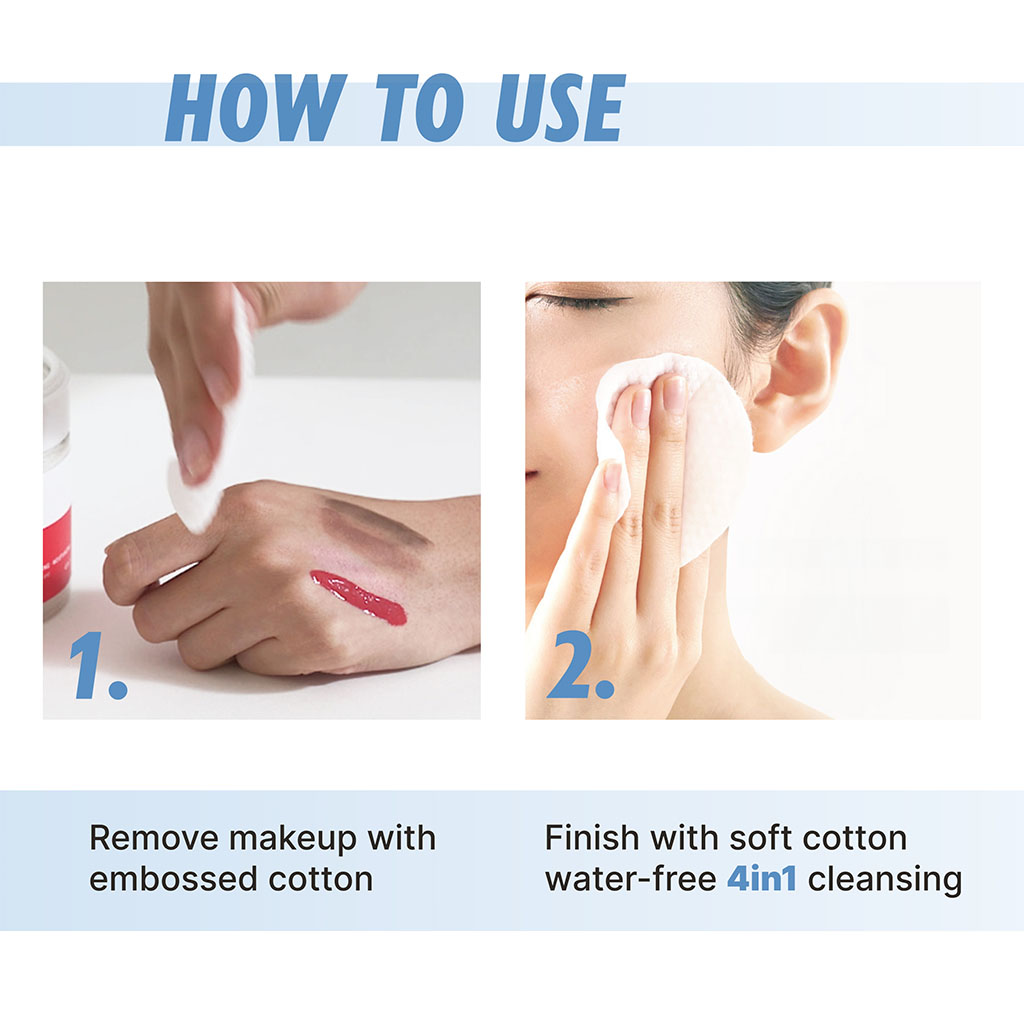 HOW TO USE

1.

2.

Remove makeup with embossed cotton

Finish with soft cotton water-free 4in1 cleansing