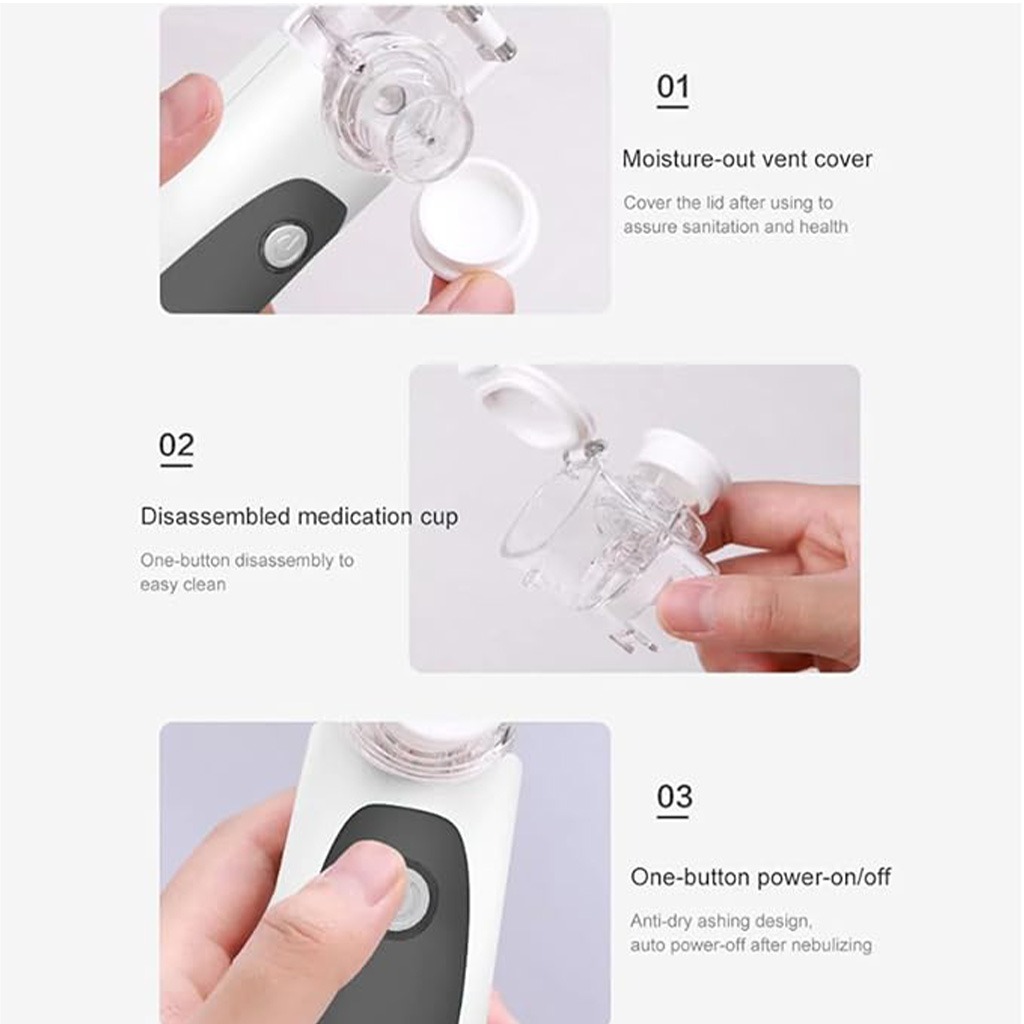 01

Moisture-out vent cover

Cover the lid after using to assure sanitation and health

02

Disassembled medication cup

One-button disassembly to easy clean

03

One-button power-on/off

Anti-dry ashing design, auto power-off after nebulizing