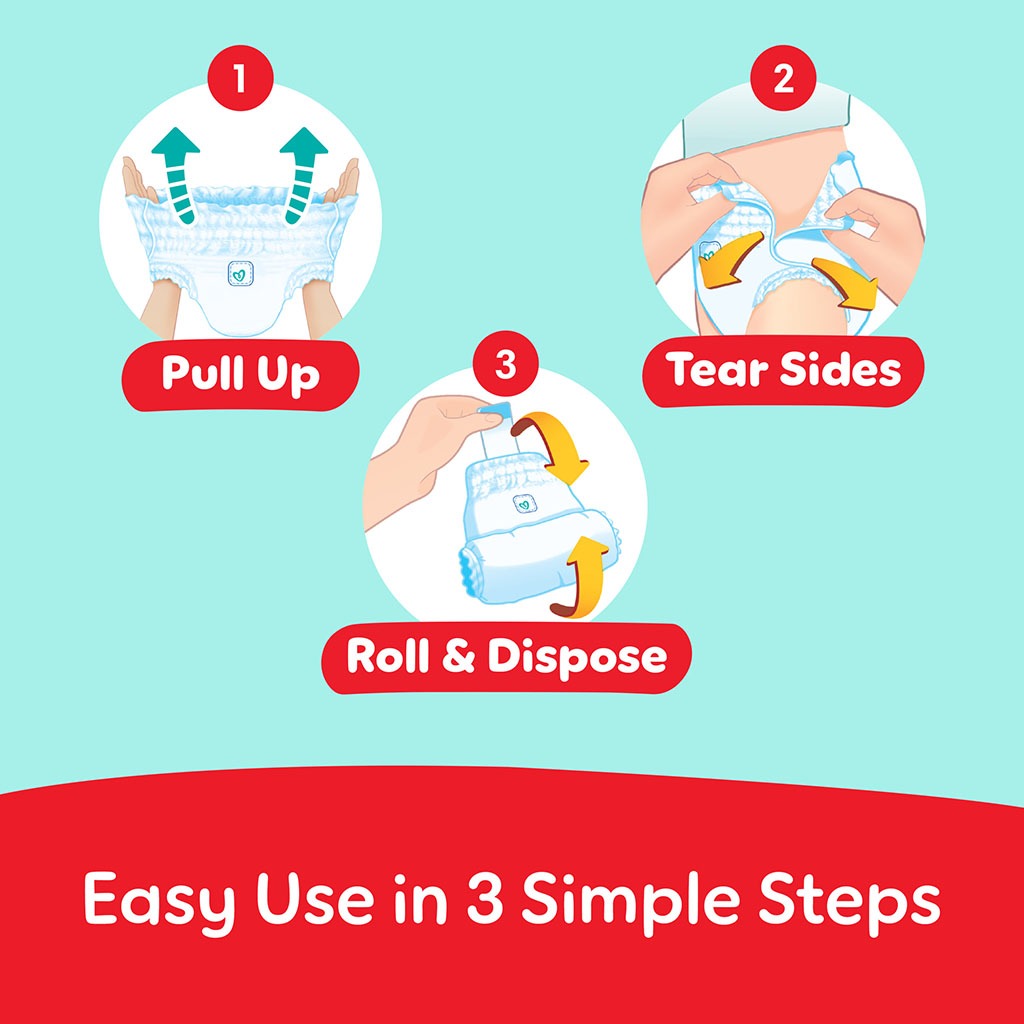 1

Pull Up

2

Tear Sides

3

Roll & Dispose

Easy Use in 3 Simple Steps