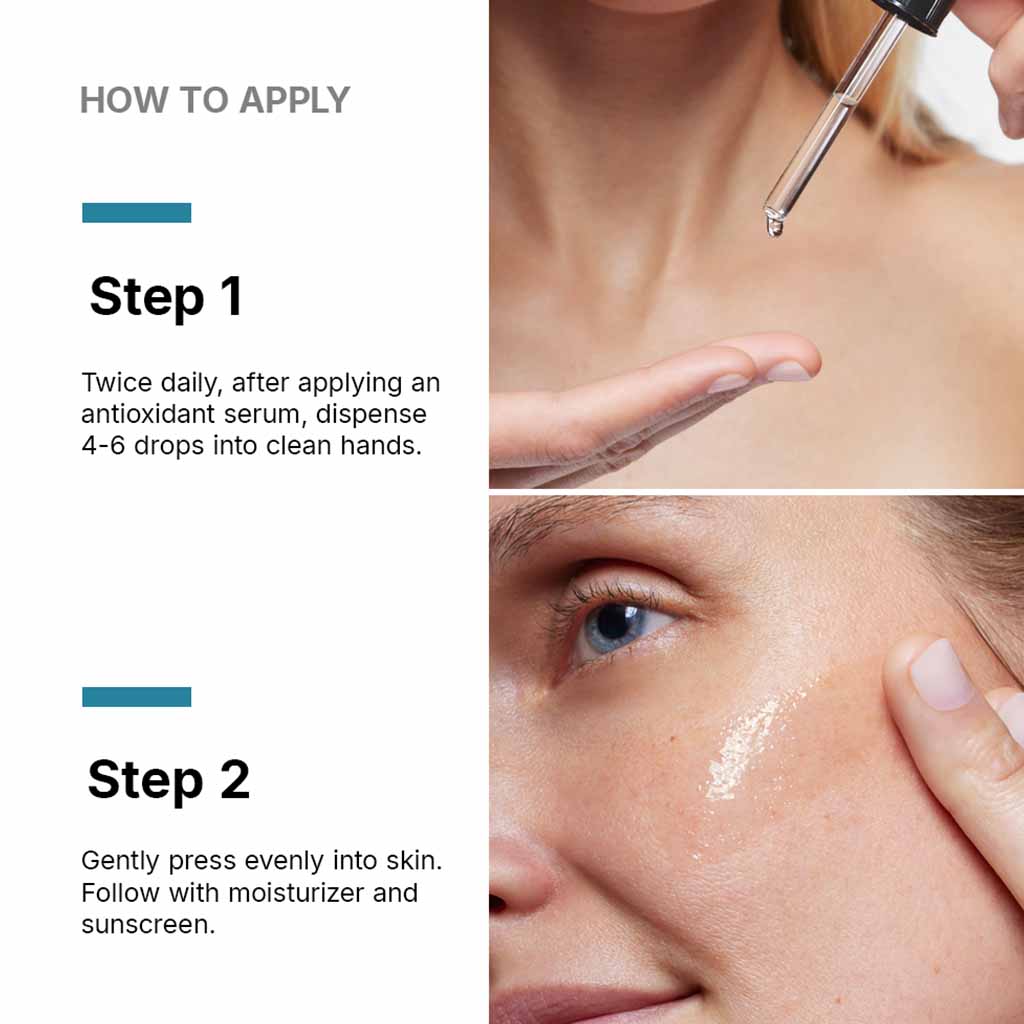 HOW TO APPLY

Step 1

Twice daily, after applying an antioxidant serum, dispense 4-6 drops into clean hands.

Step 2

Gently press evenly into skin. Follow with moisturizer and sunscreen.