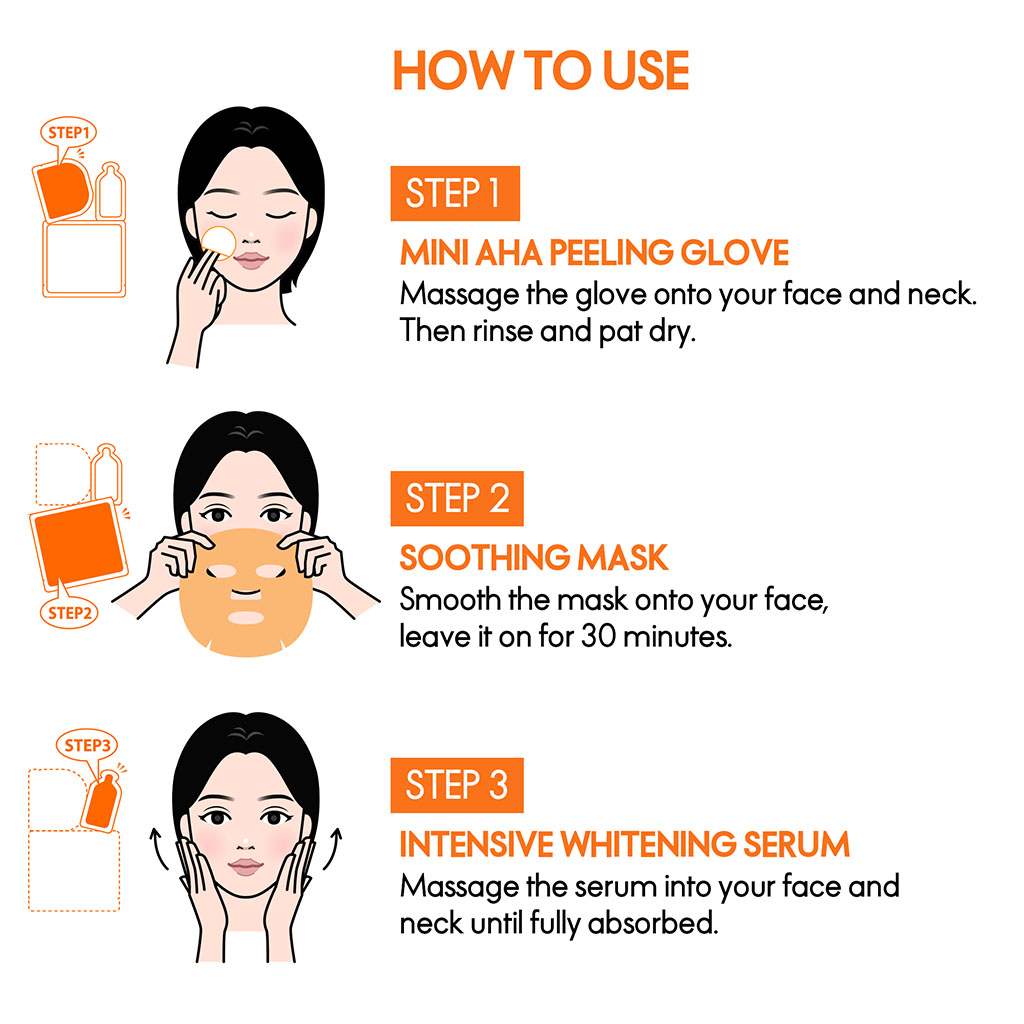 HOW TO USE

STEP1

STEP 1

MINI AHA PEELING GLOVE

Massage the glove onto your face and neck. Then rinse and pat dry.

STEP2

STEP 2

SOOTHING MASK

Smooth the mask onto your face, leave it on for 30 minutes.

STEP3

STEP 3

INTENSIVE WHITENING SERUM

Massage the serum into your face and neck until fully absorbed.