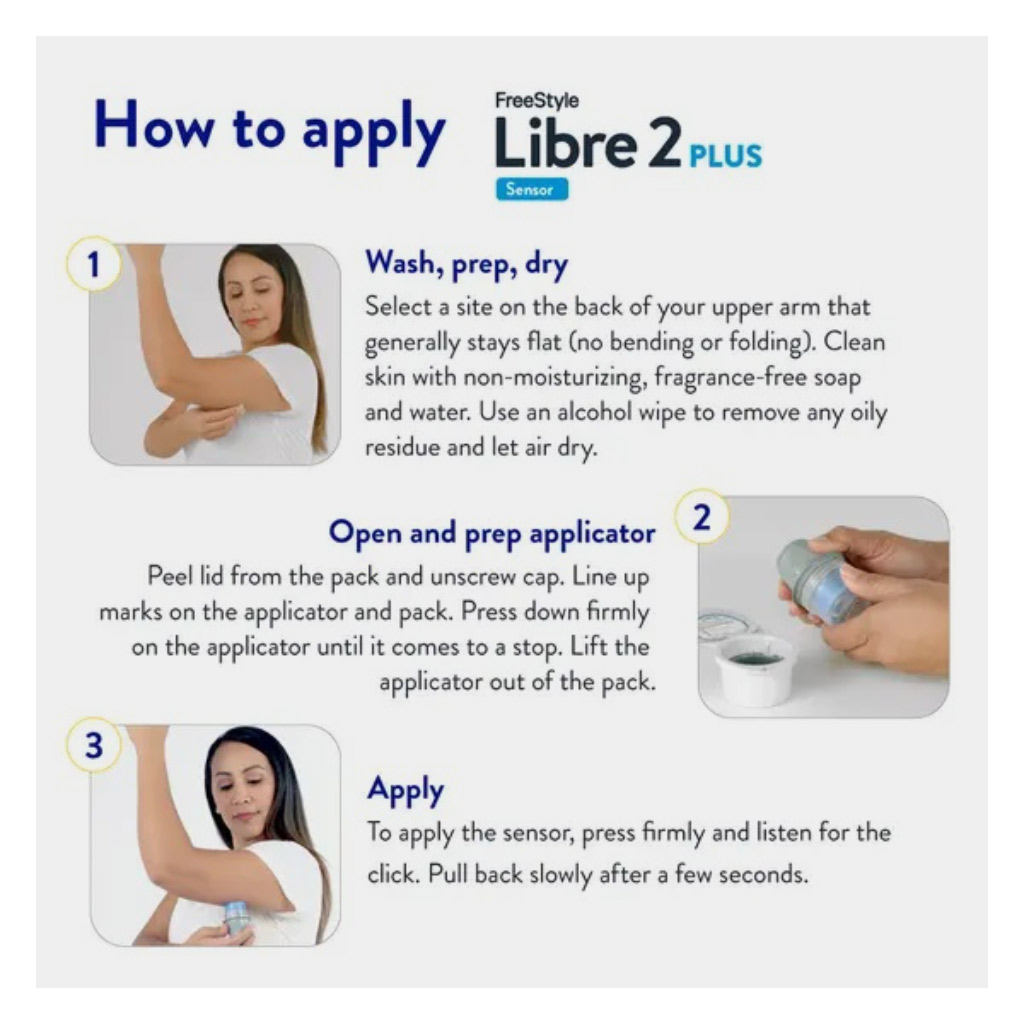 How to apply

FreeStyle
Libre 2 PLUS
Sensor

1

Wash, prep, dry

Select a site on the back of your upper arm that generally stays flat (no bending or folding). Clean skin with non-moisturizing, fragrance-free soap and water. Use an alcohol wipe to remove any oily residue and let air dry.

2

Open and prep applicator

Peel lid from the pack and unscrew cap. Line up marks on the applicator and pack. Press down firmly on the applicator until it comes to a stop. Lift the applicator out of the pack.

3

Apply

To apply the sensor, press firmly and listen for the click. Pull back slowly after a few seconds.