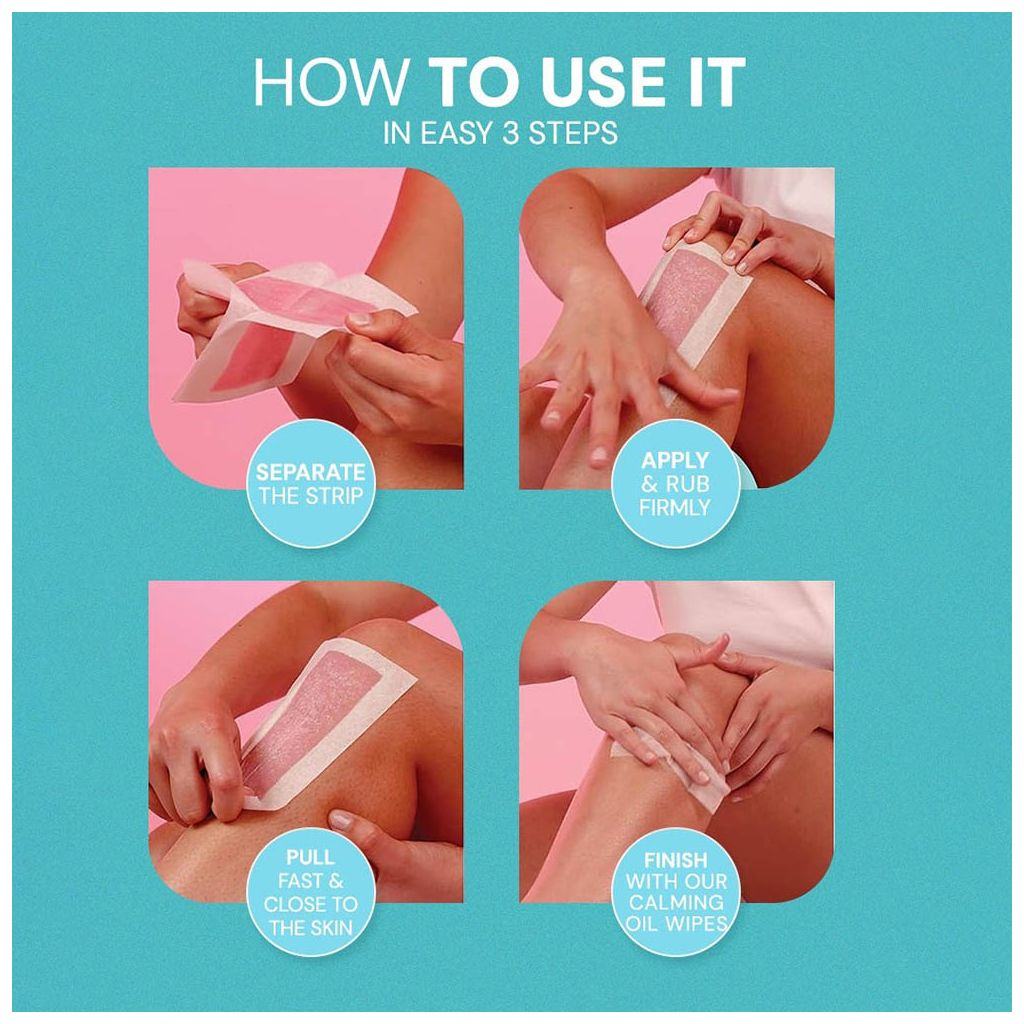 HOW TO USE IT
IN EASY 3 STEPS

SEPARATE THE STRIP

APPLY & RUB FIRMLY

PULL FAST & CLOSE TO THE SKIN

FINISH WITH OUR CALMING OIL WIPES