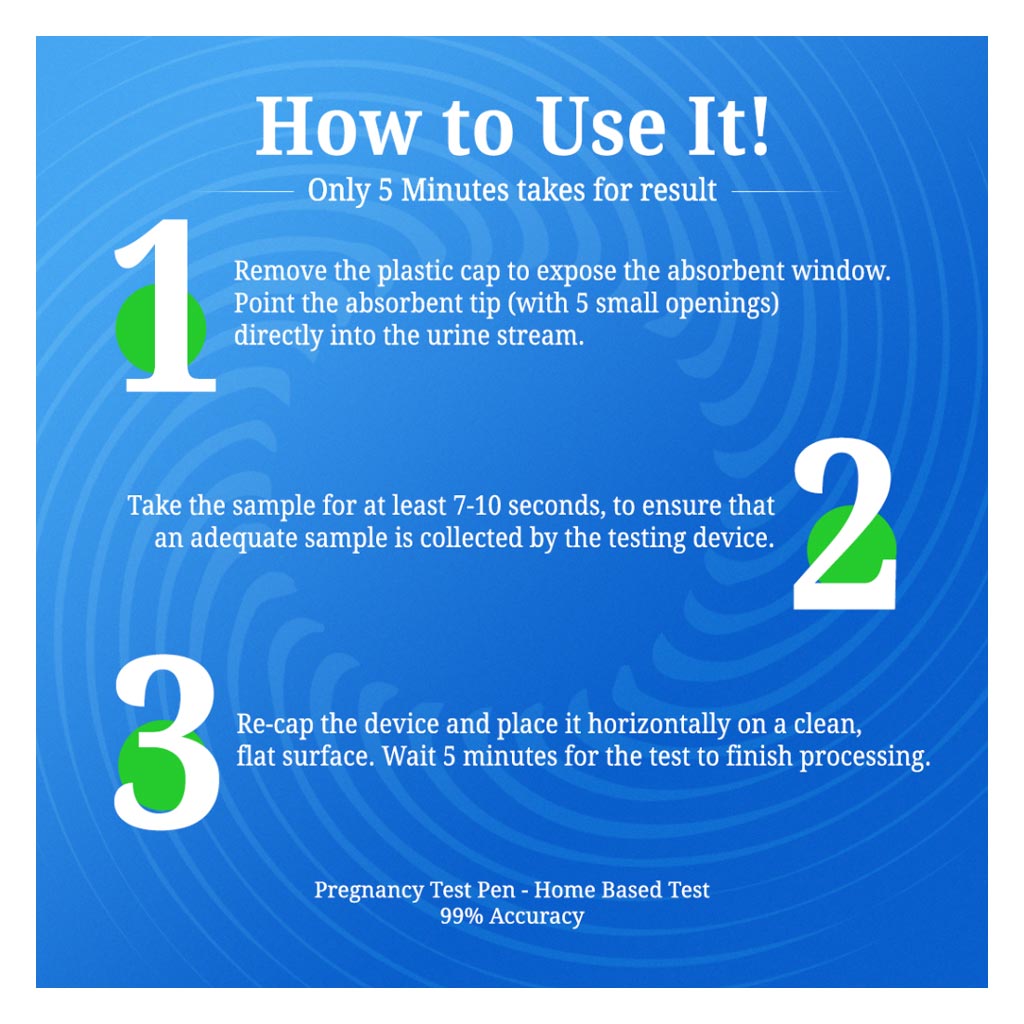 How to Use It!

Only 5 Minutes takes for result

1

Remove the plastic cap to expose the absorbent window. Point the absorbent tip (with 5 small openings) directly into the urine stream.

2

Take the sample for at least 7-10 seconds, to ensure that an adequate sample is collected by the testing device.

3

Re-cap the device and place it horizontally on a clean, flat surface. Wait 5 minutes for the test to finish processing.

Pregnancy Test Pen - Home Based Test
99% Accuracy