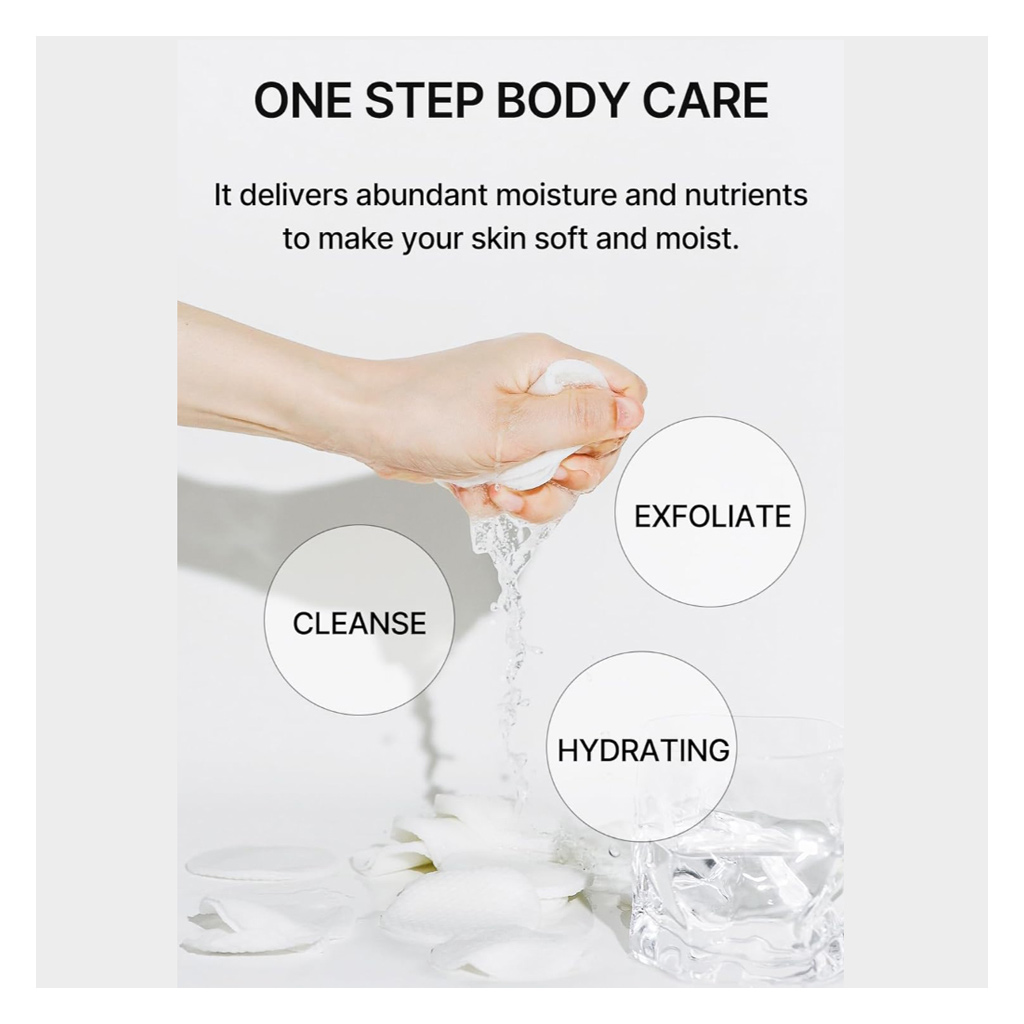 ONE STEP BODY CARE

It delivers abundant moisture and nutrients to make your skin soft and moist.

EXFOLIATE

CLEANSE

HYDRATING