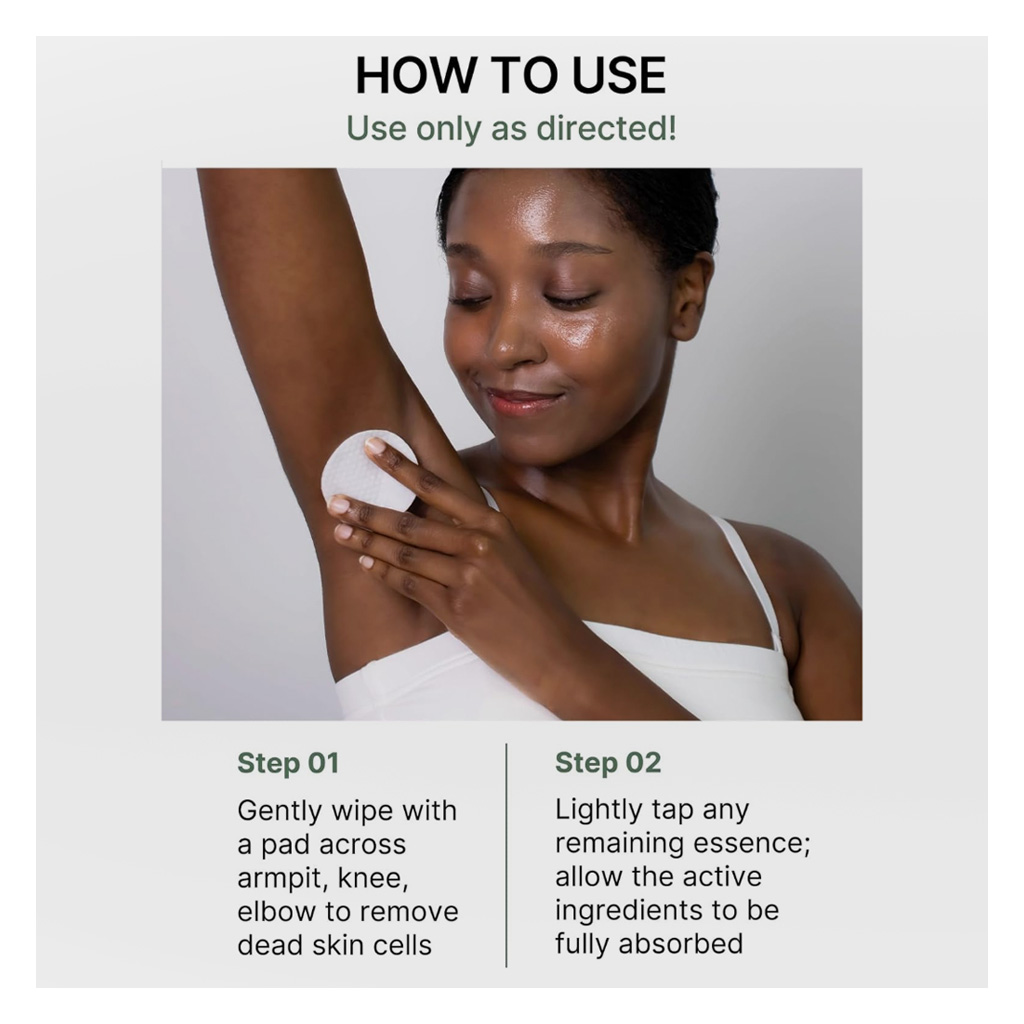 HOW TO USE
Use only as directed!

Step 01
Gently wipe with a pad across armpit, knee, elbow to remove dead skin cells

Step 02
Lightly tap any remaining essence; allow the active ingredients to be fully absorbed