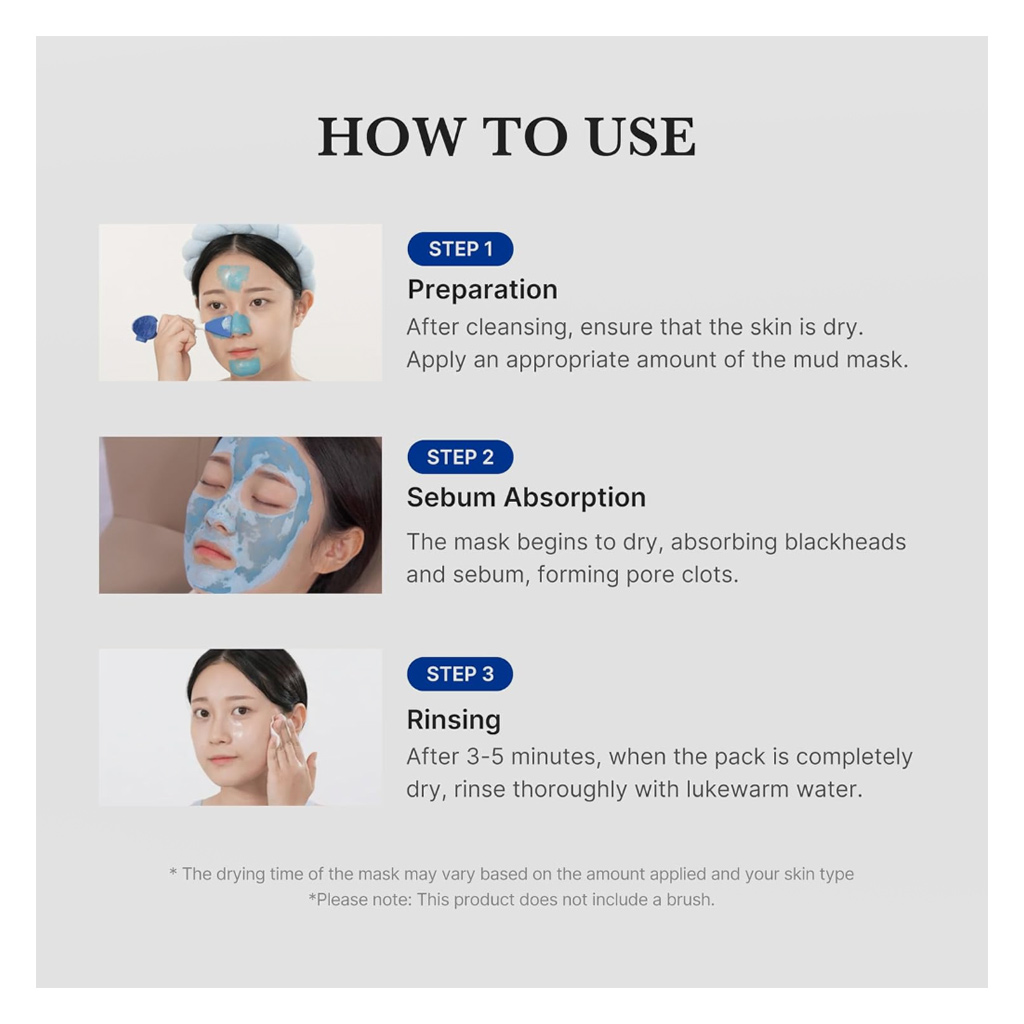 HOW TO USE

STEP 1
Preparation
After cleansing, ensure that the skin is dry. Apply an appropriate amount of the mud mask.

STEP 2
Sebum Absorption
The mask begins to dry, absorbing blackheads and sebum, forming pore clots.

STEP 3
Rinsing
After 3-5 minutes, when the pack is completely dry, rinse thoroughly with lukewarm water.

* The drying time of the mask may vary based on the amount applied and your skin type
*Please note: This product does not include a brush.