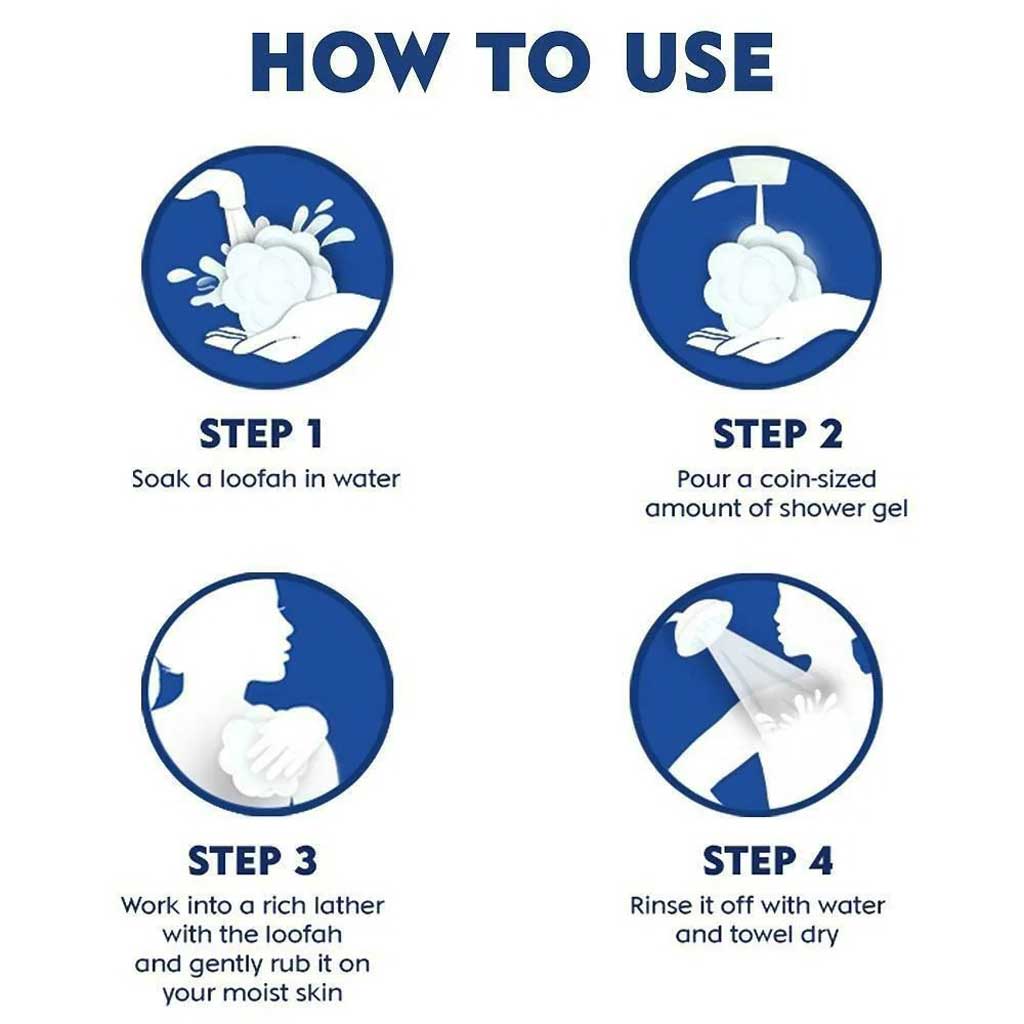 HOW TO USE

STEP 1
Soak a loofah in water

STEP 2
Pour a coin-sized amount of shower gel

STEP 3
Work into a rich lather with the loofah and gently rub it on your moist skin

STEP 4
Rinse it off with water and towel dry