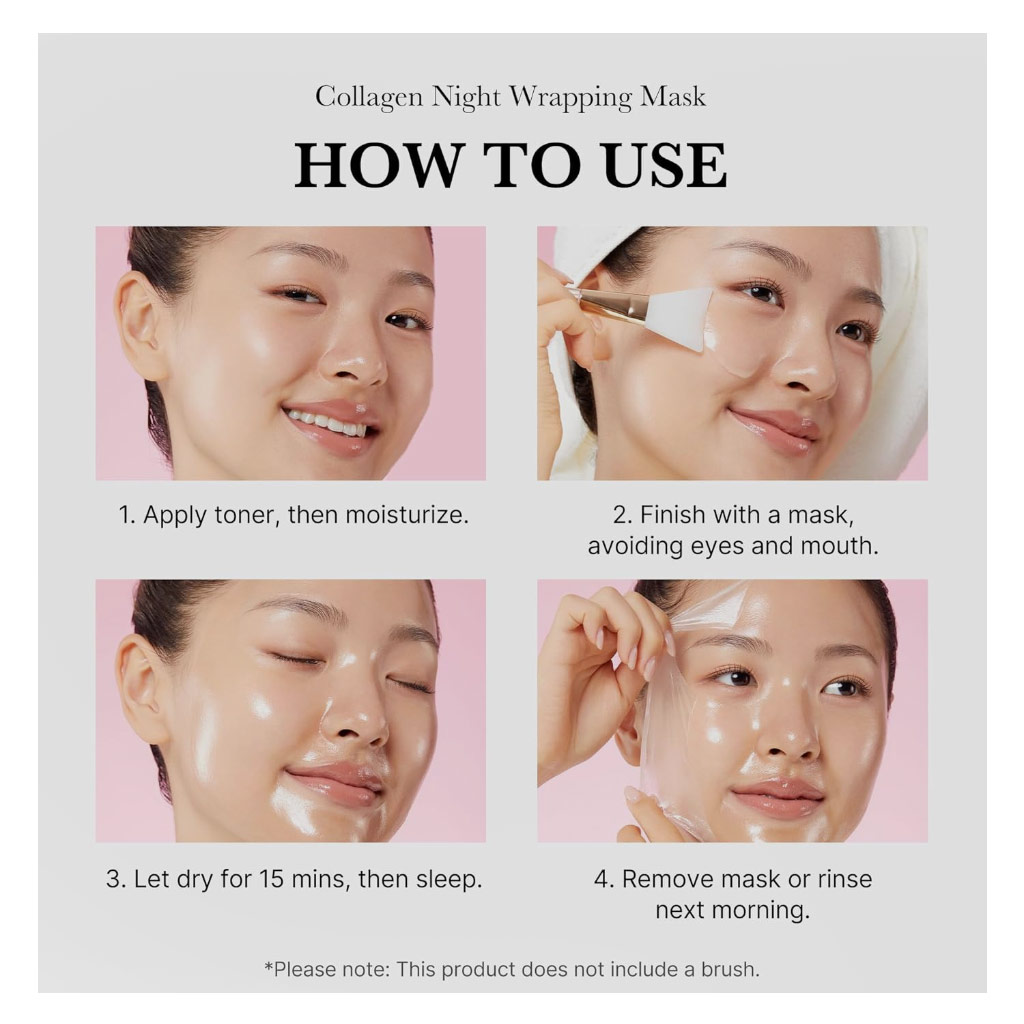 Collagen Night Wrapping Mask

HOW TO USE

1. Apply toner, then moisturize.

2. Finish with a mask, avoiding eyes and mouth.

3. Let dry for 15 mins, then sleep.

4. Remove mask or rinse next morning.

*Please note: This product does not include a brush.